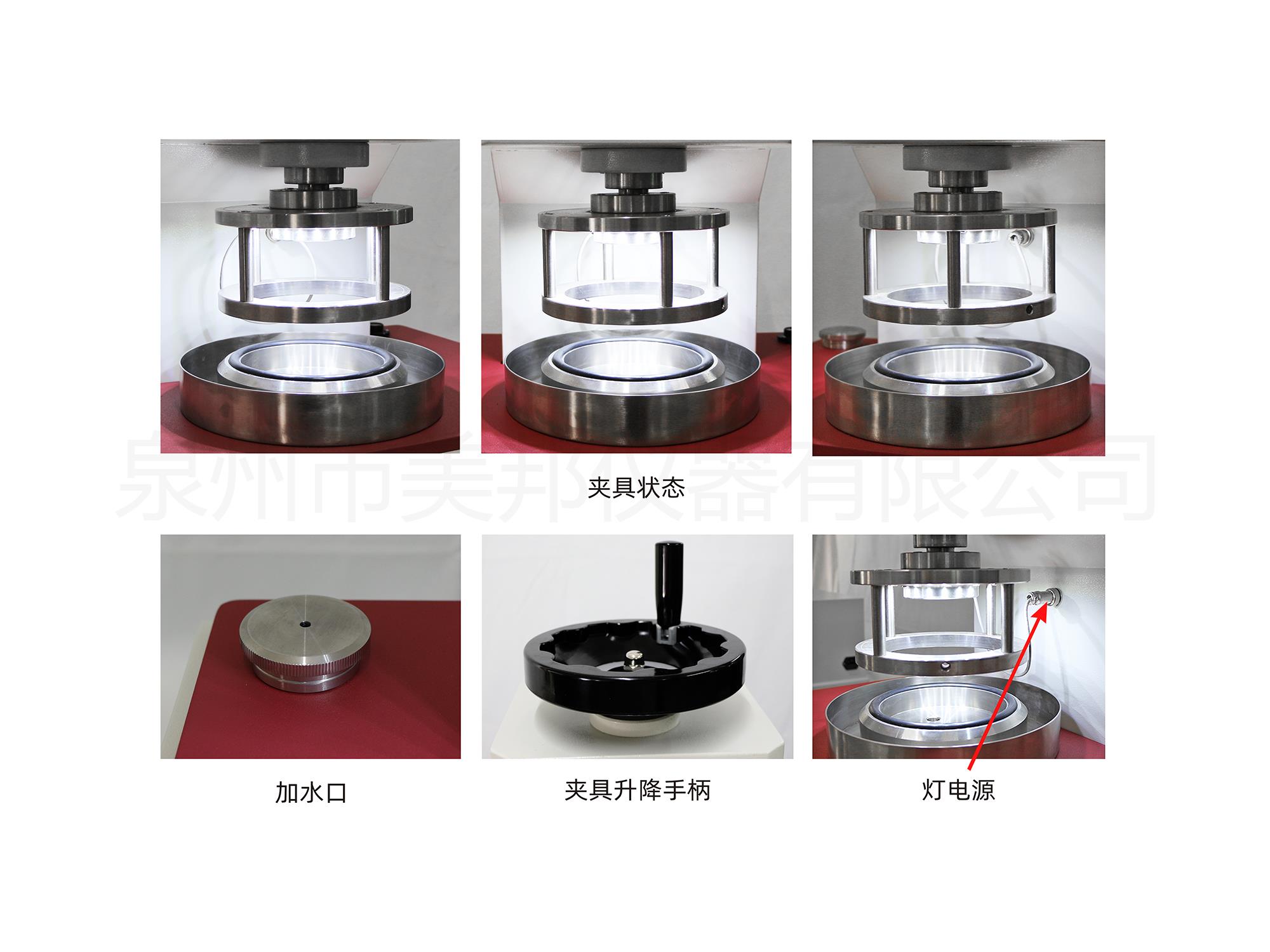 泉州市美邦仪器有限公司

夹具状态

加水口

夹具升降手柄

灯电源